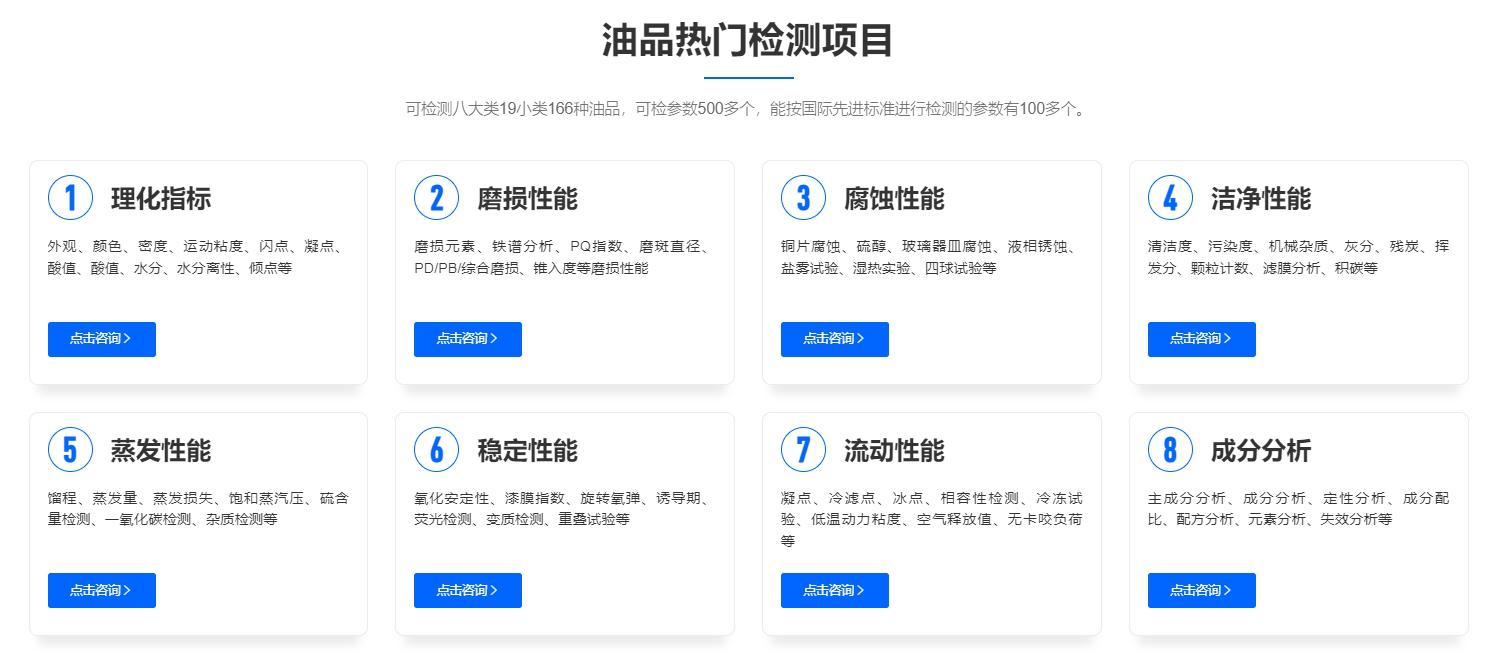 油品热门检测项目

可检测八大类19小类166种油品，可检参数500多个，能按国际先进标准进行检测的参数有100多个。

1 理化指标

外观、颜色、密度、运动粘度、闪点、凝点、酸值、酸值、水分、水分离性、倾点等

点击咨询 >

2 磨损性能

磨损元素、铁谱分析、PQ指数、磨斑直径、PD/PB/综合磨损、锥入度等磨损性能

点击咨询 >

3 腐蚀性能

铜片腐蚀、硫醇、玻璃器皿腐蚀、液相锈蚀、盐雾试验、湿热实验、四球试验等

点击咨询 >

4 洁净性能

清洁度、污染度、机械杂质、灰分、残炭、挥发分、颗粒计数、滤膜分析、积碳等

点击咨询 >

5 蒸发性能

馏程、蒸发量、蒸发损失、饱和蒸汽压、硫含量检测、一氧化碳检测、杂质检测等

点击咨询 >

6 稳定性能

氧化安定性、漆膜指数、旋转氧弹、诱导期、荧光检测、变质检测、重叠试验等

点击咨询 >

7 流动性能

凝点、冷滤点、冰点、相容性检测、冷冻试验、低温动力粘度、空气释放值、无卡咬负荷等

点击咨询 >

8 成分分析

主成分分析、成分分析、定性分析、成分配比、配方分析、元素分析、失效分析等

点击咨询 >